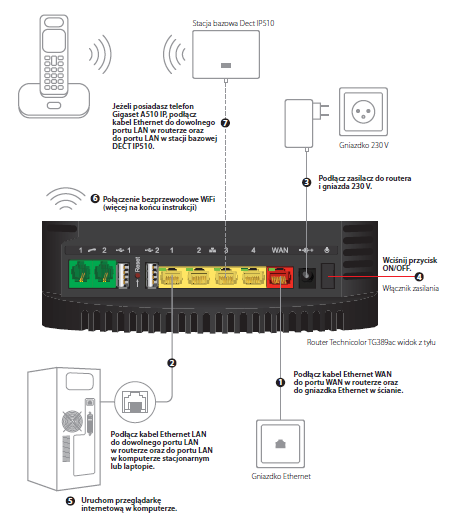 Stacja bazowa Dect IP510

Jeżeli posiadasz telefon Gigaset A510 IP, podłącz kabel Ethernet do dowolnego portu LAN w routerze oraz do portu LAN w stacji bazowej DECT IP510.

7

Gniazdko 230 V

3 Podłącz zasilacz do routera i gniazda 230 V.

6 Połączenie bezprzewodowe WiFi (więcej na końcu instrukcji)

1 2 1 2 1 2 3 4 WAN

Reset

Wciśnij przycisk ON/OFF.

4

Włącznik zasilania

Router Technicolor TG389ac widok z tyłu

2

1 Podłącz kabel Ethernet WAN do portu WAN w routerze oraz do gniazdka Ethernet w ścianie.

Podłącz kabel Ethernet LAN do dowolnego portu LAN w routerze oraz do portu LAN w komputerze stacjonarnym lub laptopie.

Gniazdko Ethernet

5 Uruchom przeglądarkę internetową w komputerze.